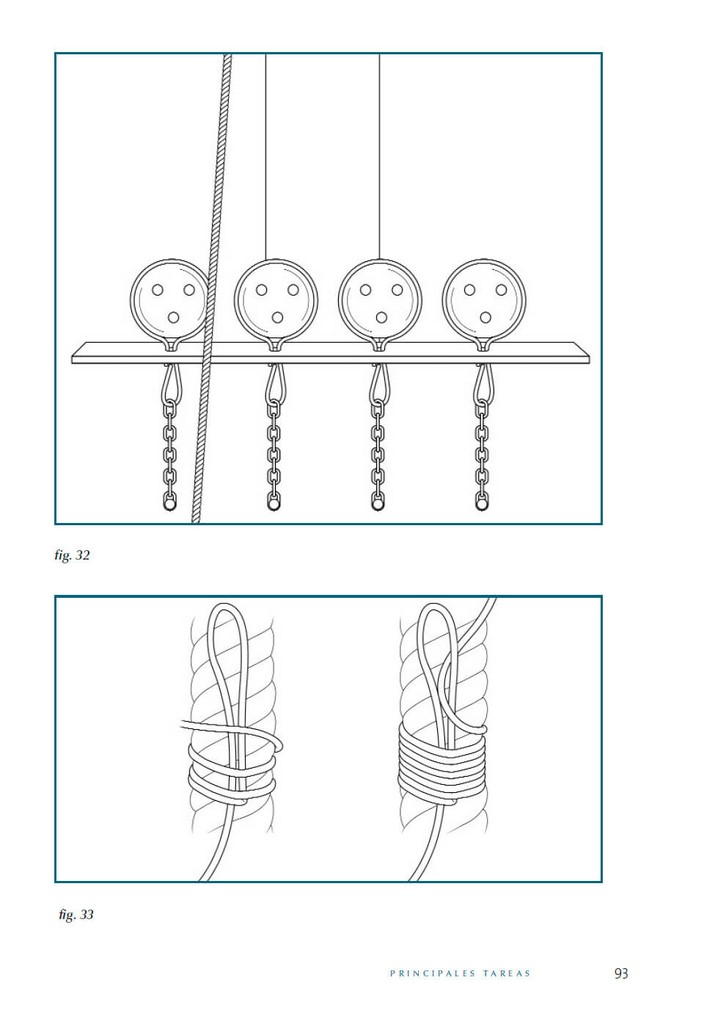 fig. 32

fig. 33

PRINCIPALES TAREAS 93